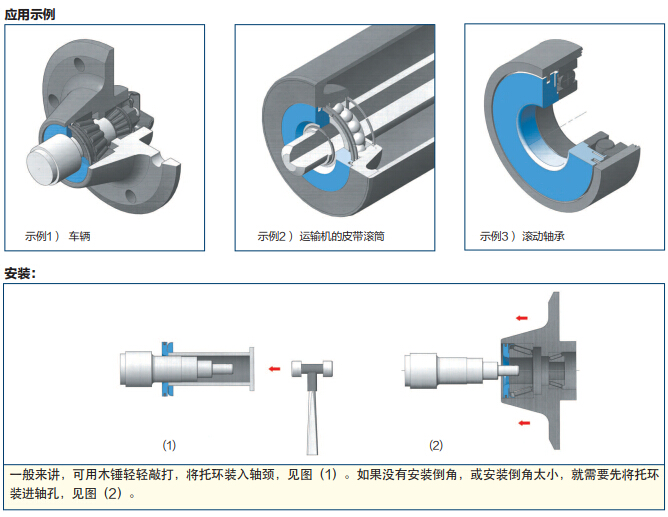 应用示例

示例1） 车辆

示例2） 运输机的皮带滚筒

示例3） 滚动轴承

安装:

(1)

(2)

一般来讲，可用木锤轻轻敲打，将托环装入轴颈，见图（1）。如果没有安装倒角，或安装倒角太小，就需要先将托环装进轴孔，见图（2）。